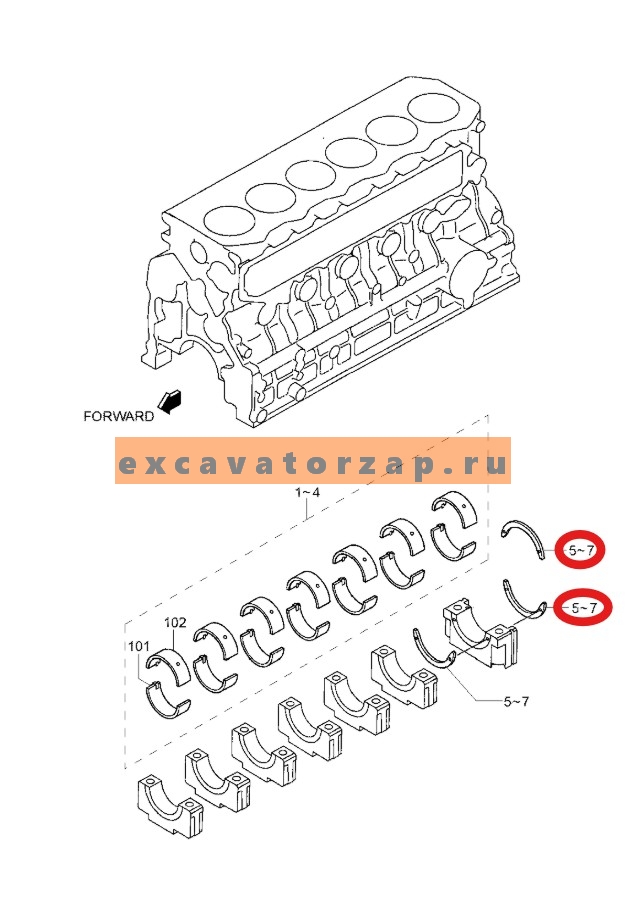 FORWARD

excavatorzap.ru

1~4

5~7

5~7

102

101

5~7