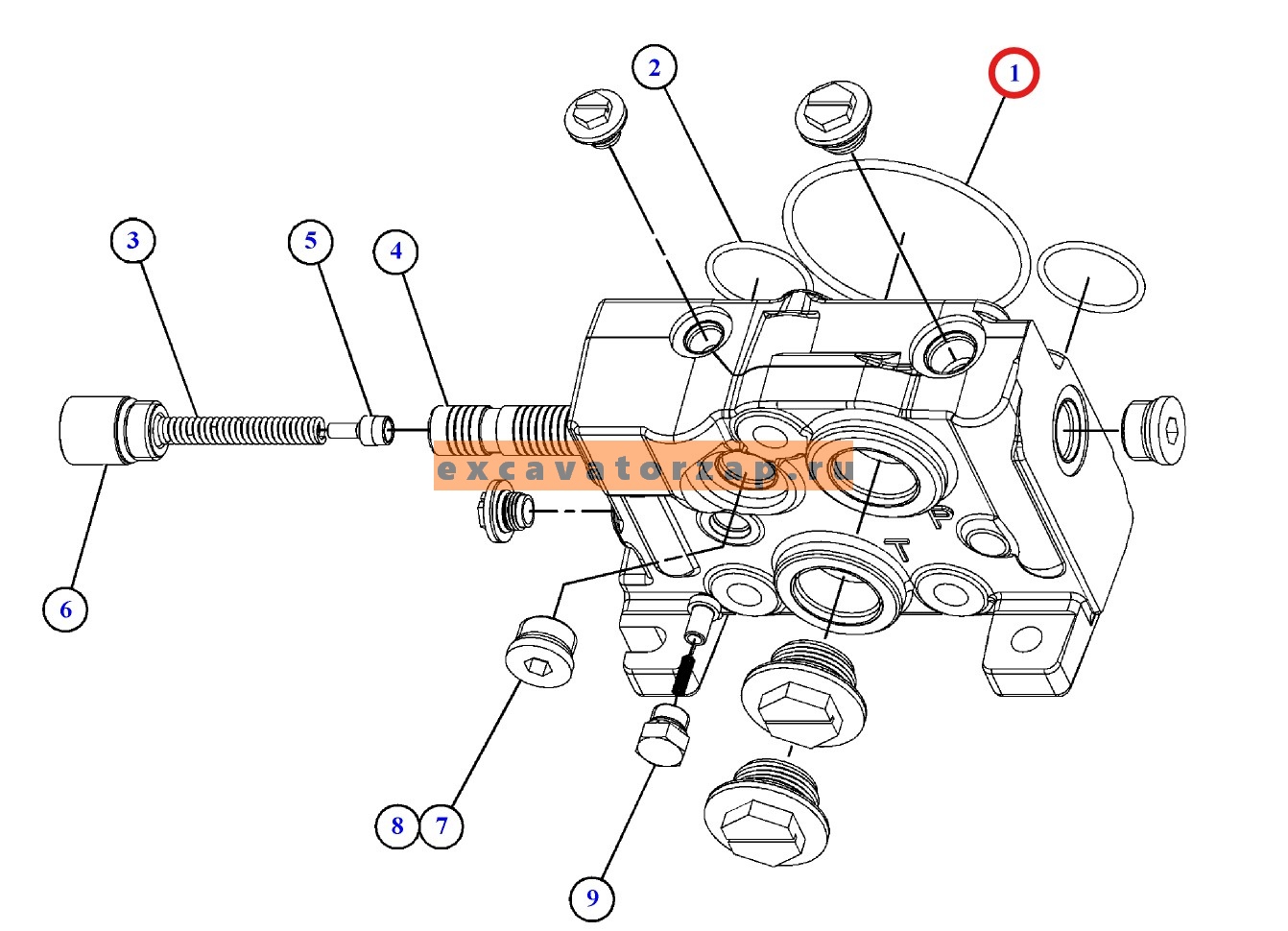 2
1
3
5
4
excavatorzap.ru
P
T
6
8
7
9